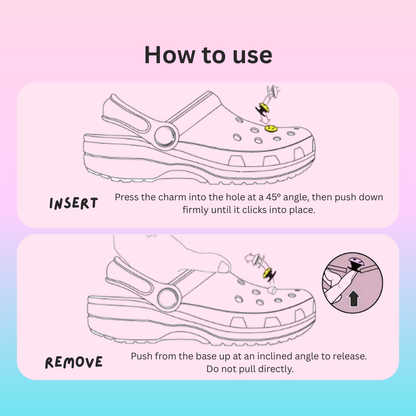 How to use

INSERT

Press the charm into the hole at a 45° angle, then push down firmly until it clicks into place.

REMOVE

Push from the base up at an inclined angle to release. Do not pull directly.